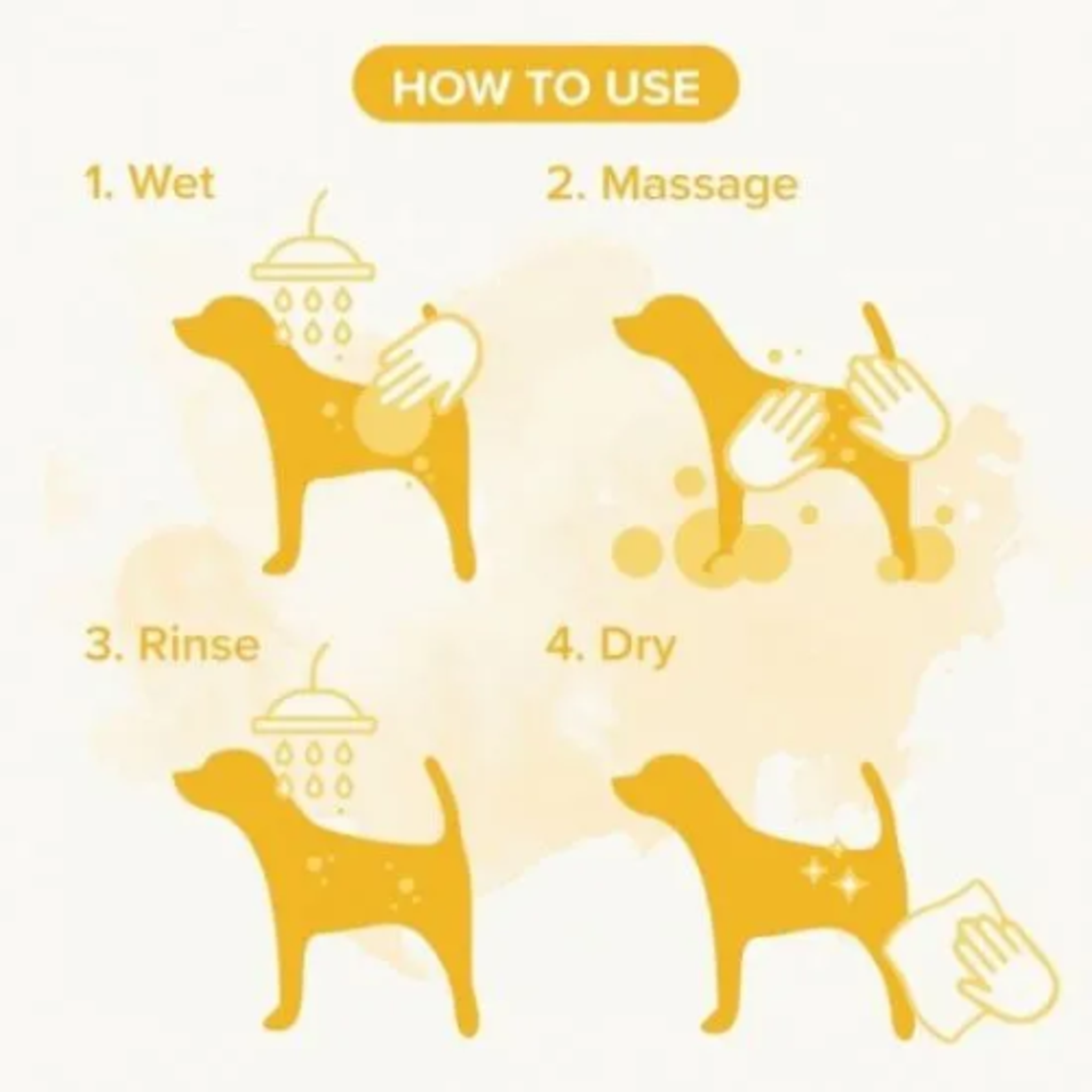 HOW TO USE

1. Wet

2. Massage

3. Rinse

4. Dry