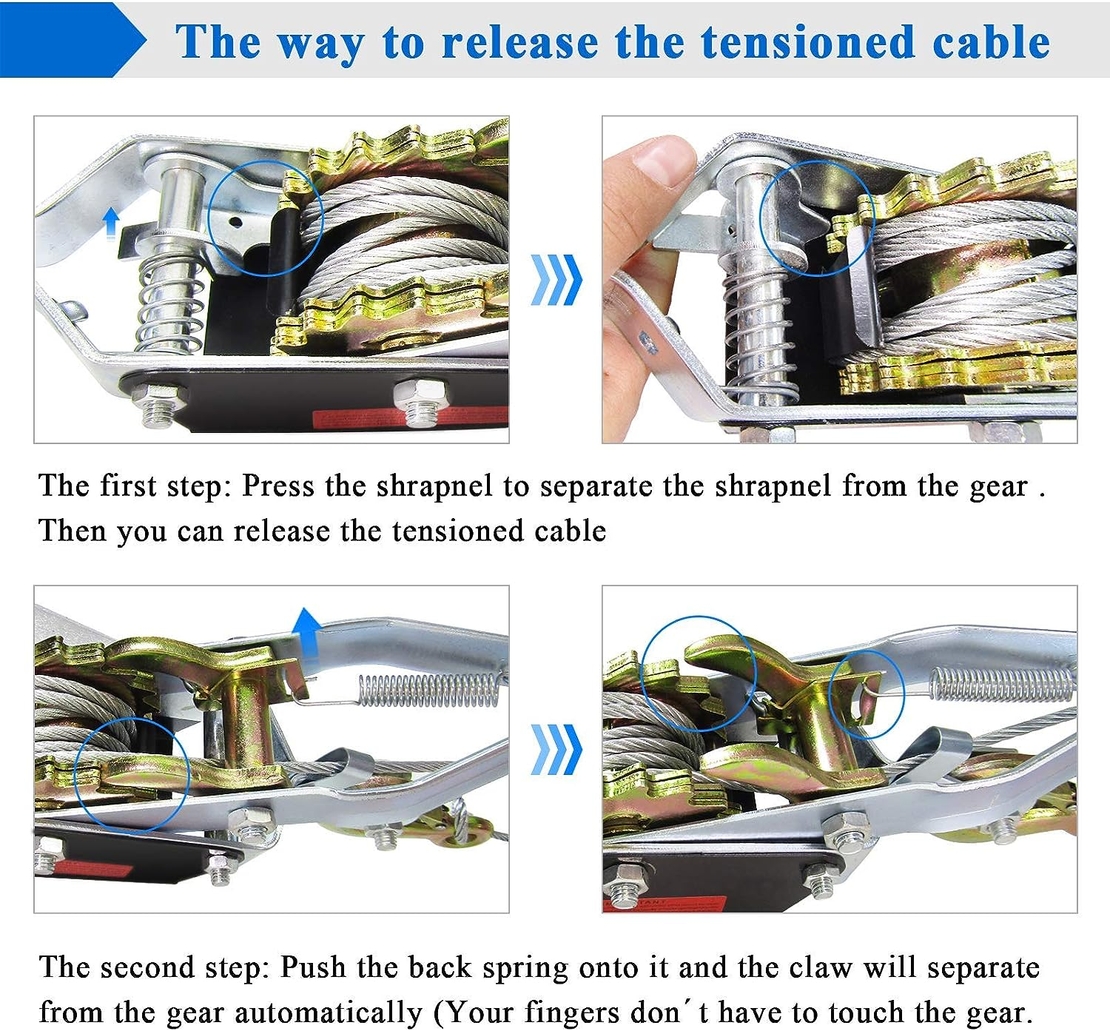 The way to release the tensioned cable

The first step: Press the shrapnel to separate the shrapnel from the gear . Then you can release the tensioned cable

The second step: Push the back spring onto it and the claw will separate from the gear automatically (Your fingers don´t have to touch the gear.