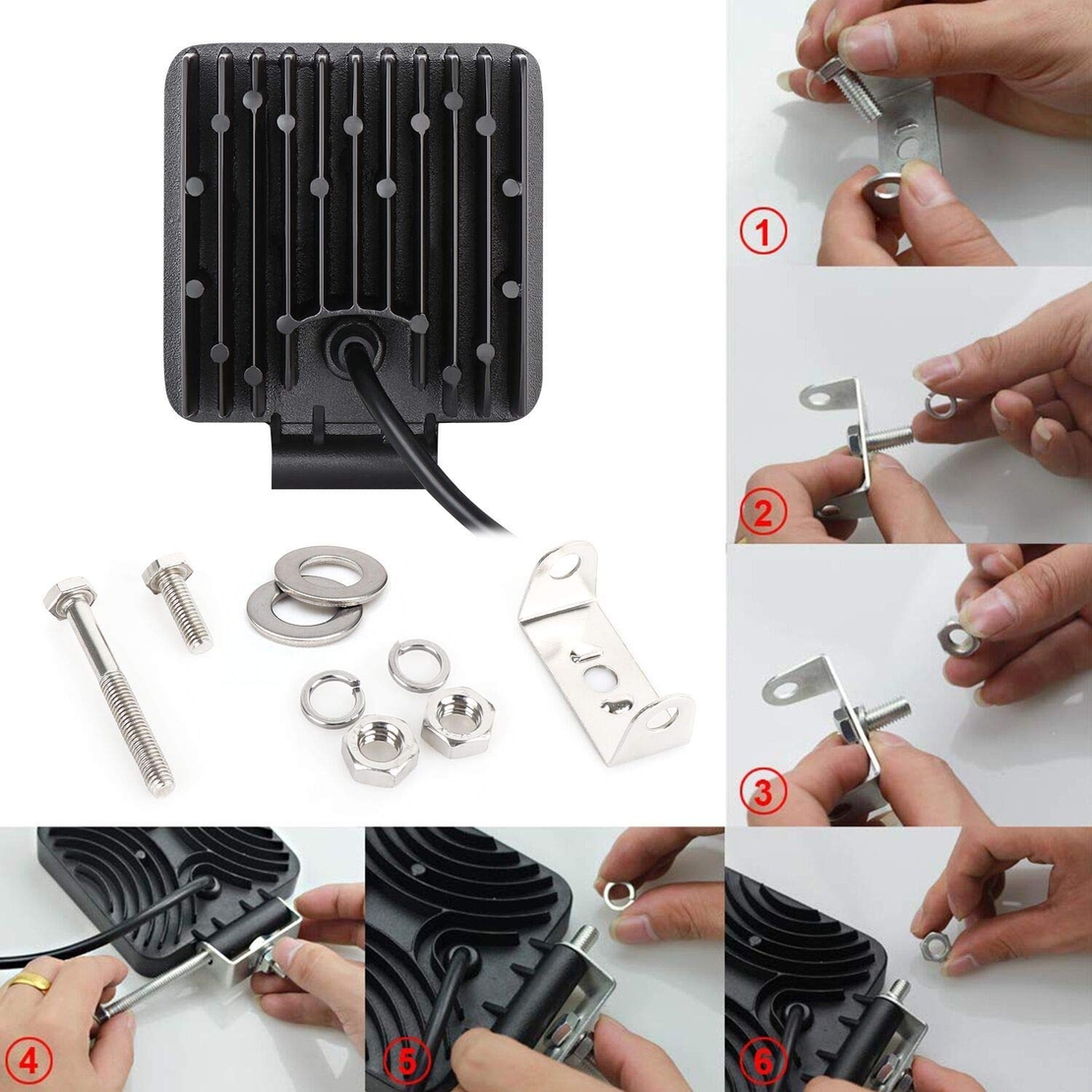 1
2
3
4
5
6