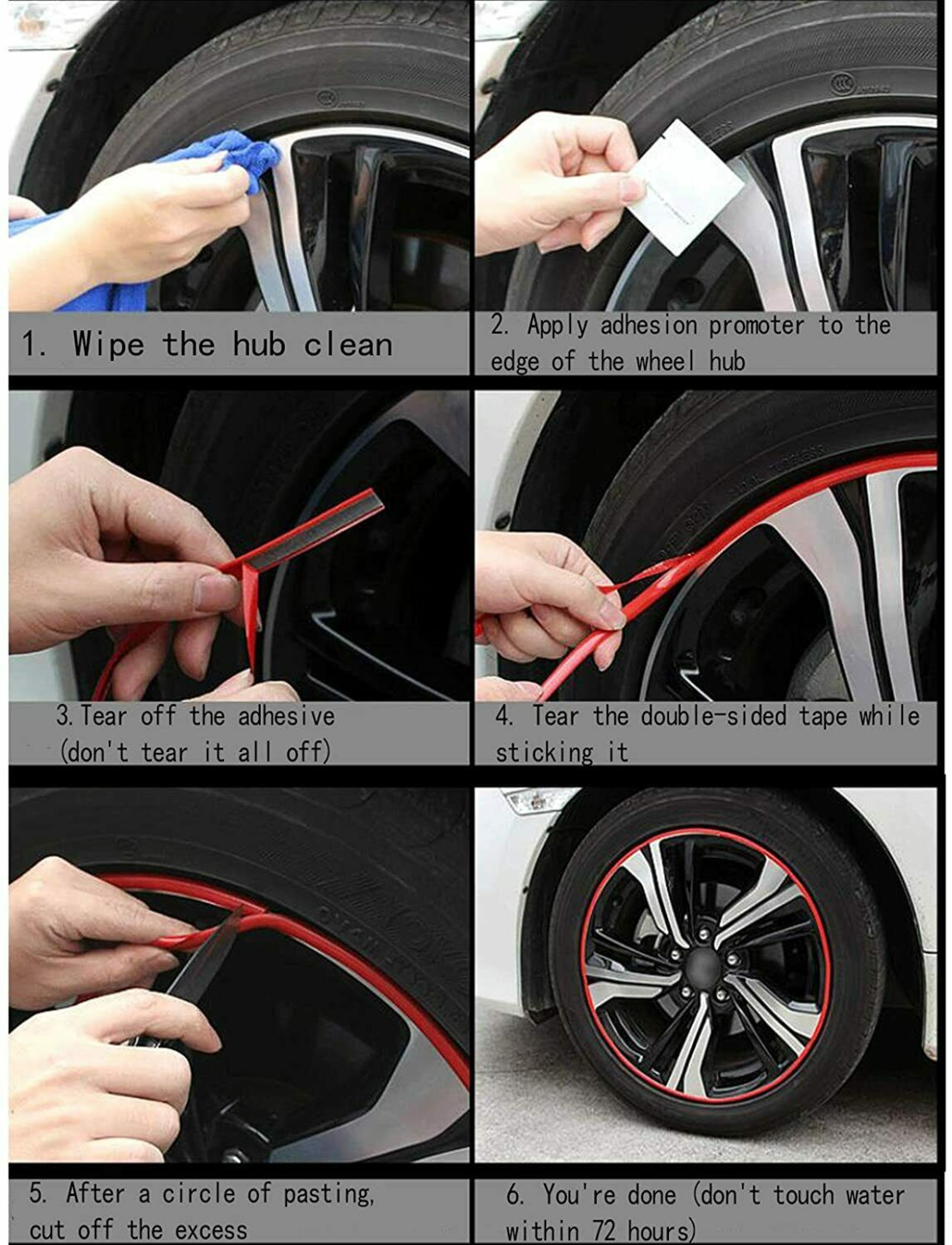 1. Wipe the hub clean

2. Apply adhesion promoter to the edge of the wheel hub

3. Tear off the adhesive (don't tear it all off)

4. Tear the double-sided tape while sticking it

5. After a circle of pasting, cut off the excess

6. You're done (don't touch water within 72 hours)