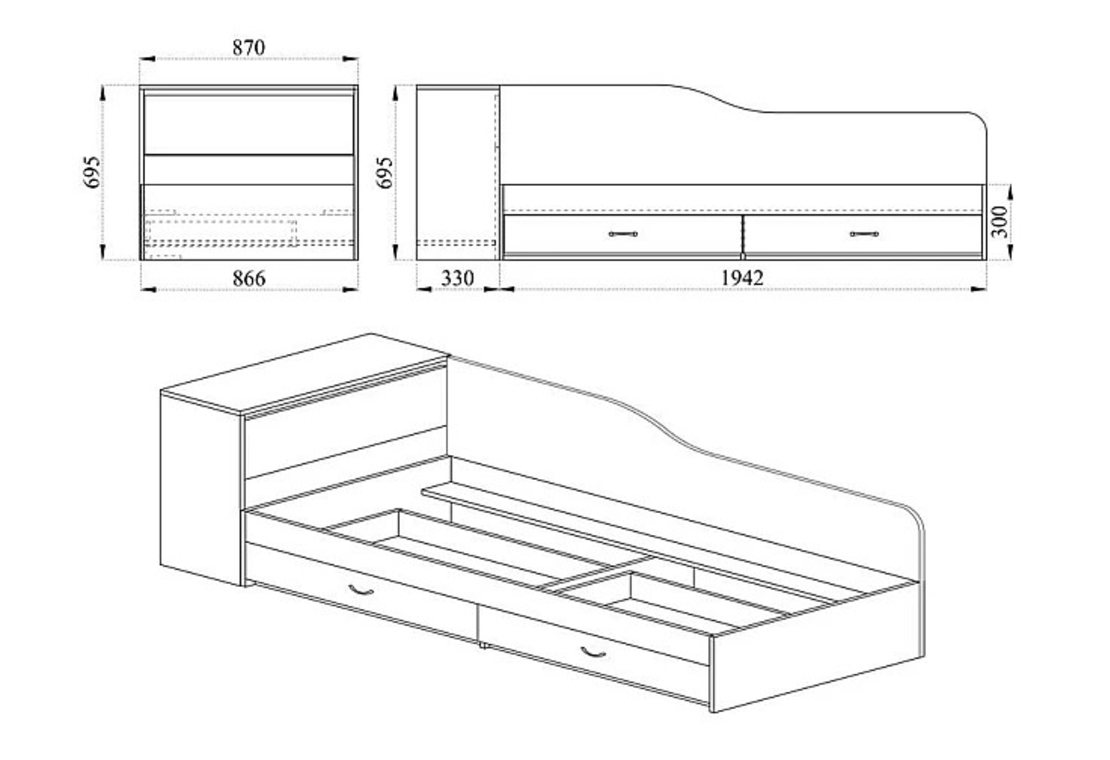 870
695
866
695
330
1942
300