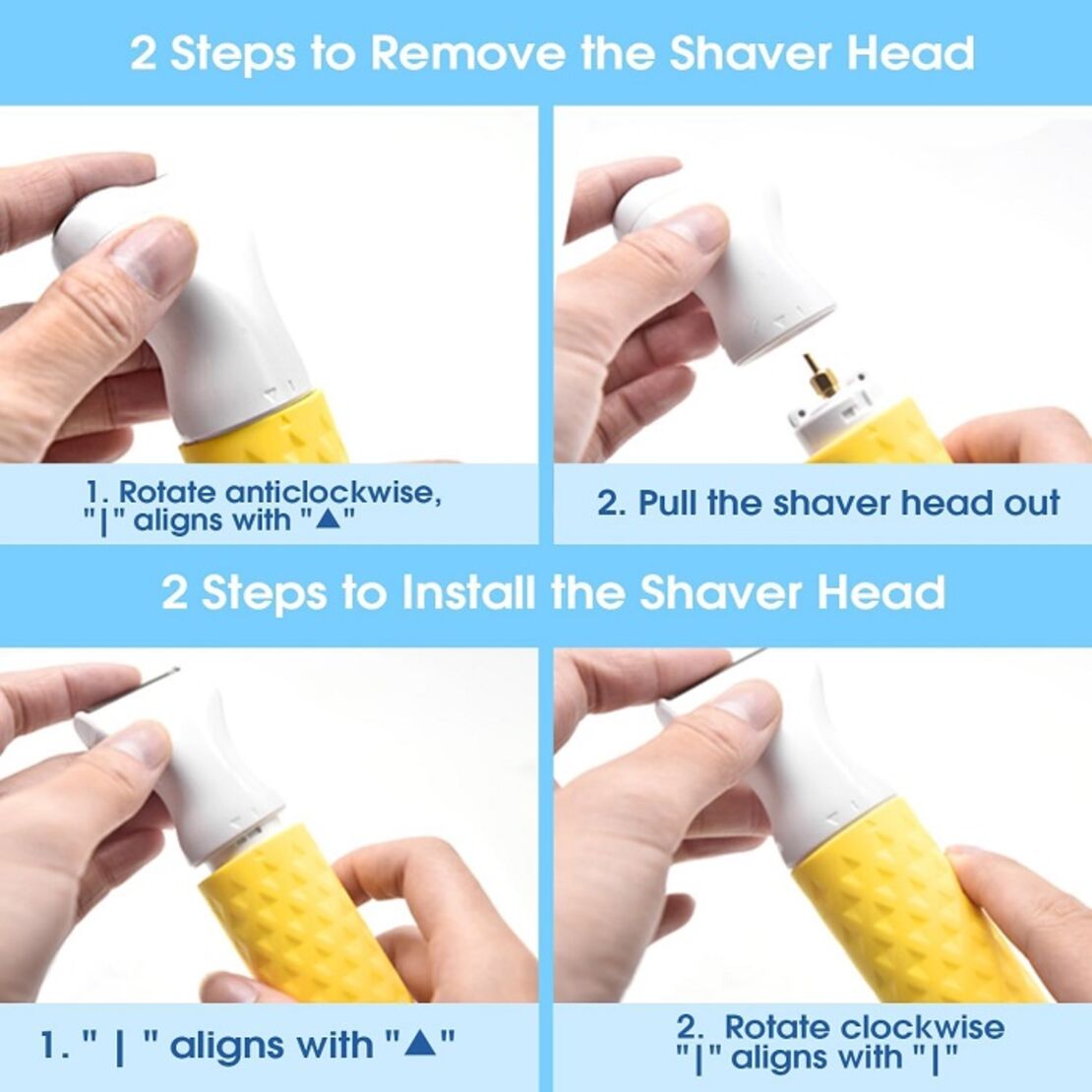 2 Steps to Remove the Shaver Head

1. Rotate anticlockwise, "|" aligns with "▲"

2. Pull the shaver head out

2 Steps to Install the Shaver Head

1. " | " aligns with "▲"

2. Rotate clockwise "|" aligns with "|"