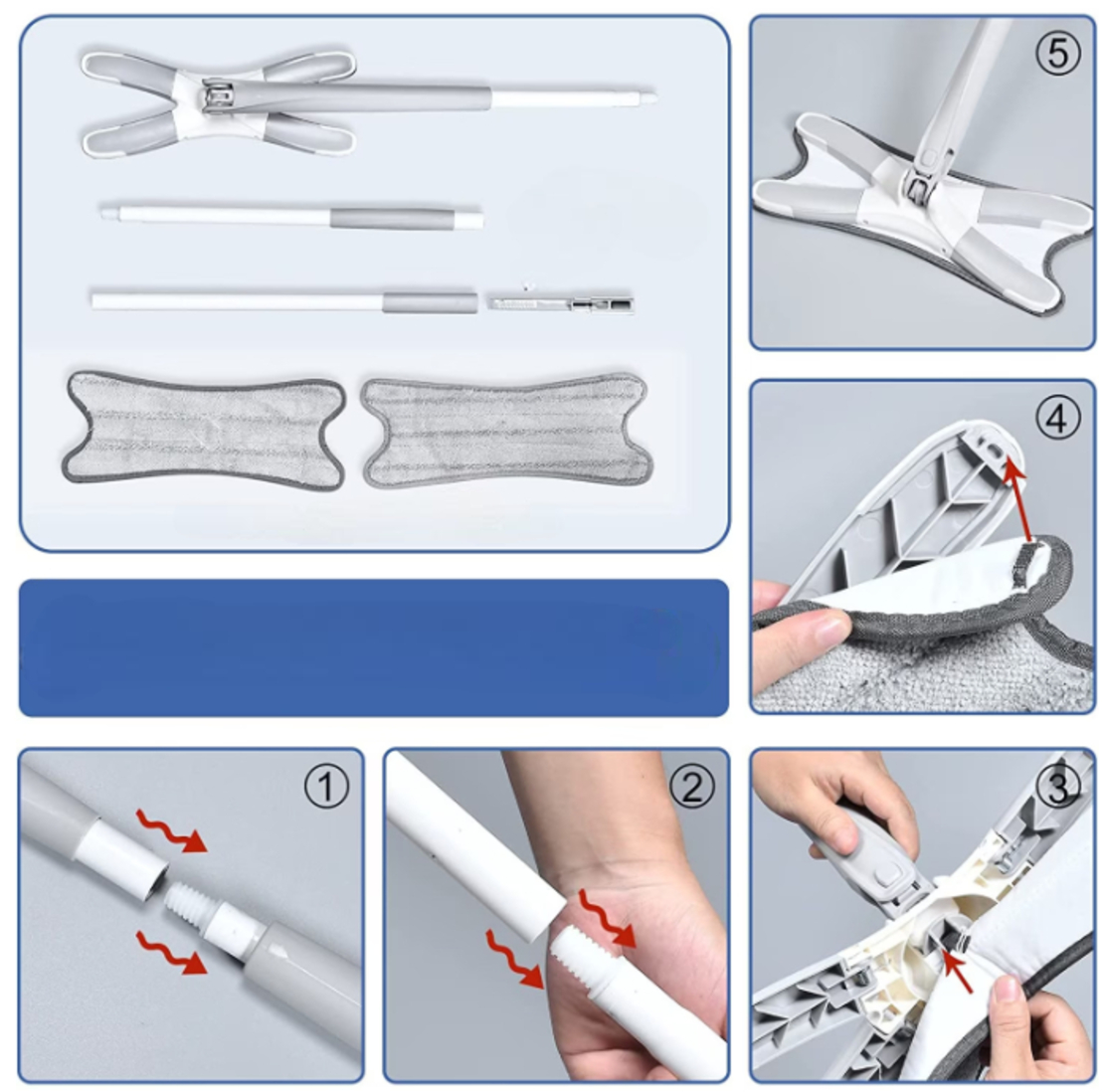 ⑤

④

①

②

③