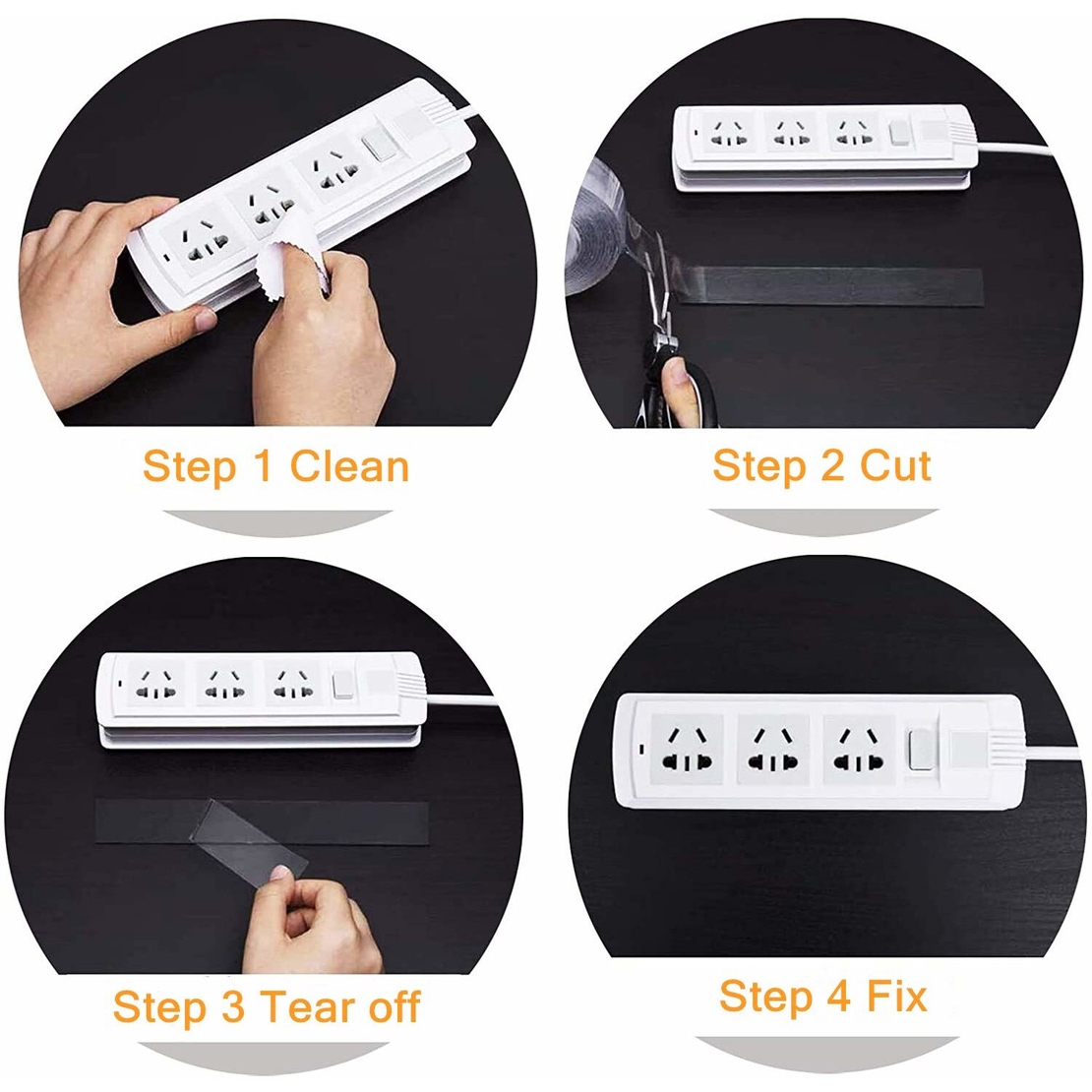 Step 1 Clean

Step 2 Cut

Step 3 Tear off

Step 4 Fix