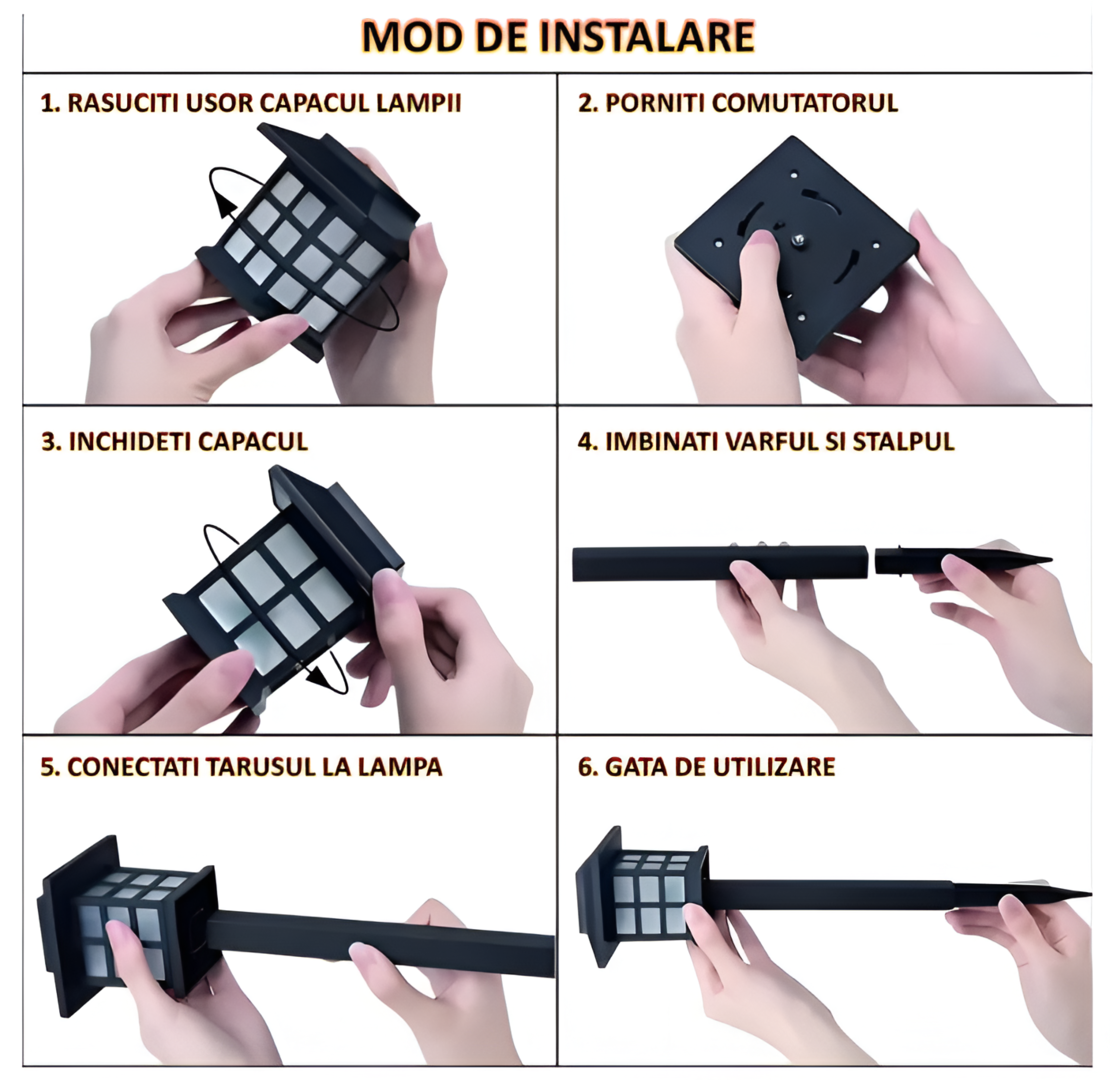 MOD DE INSTALARE

1. RASUCITI USOR CAPACUL LAMPII

2. PORNITI COMUTATORUL

3. INCHIDETI CAPACUL

4. IMBINATI VARFUL SI STALPUL

5. CONECTATI TARUSUL LA LAMPA

6. GATA DE UTILIZARE