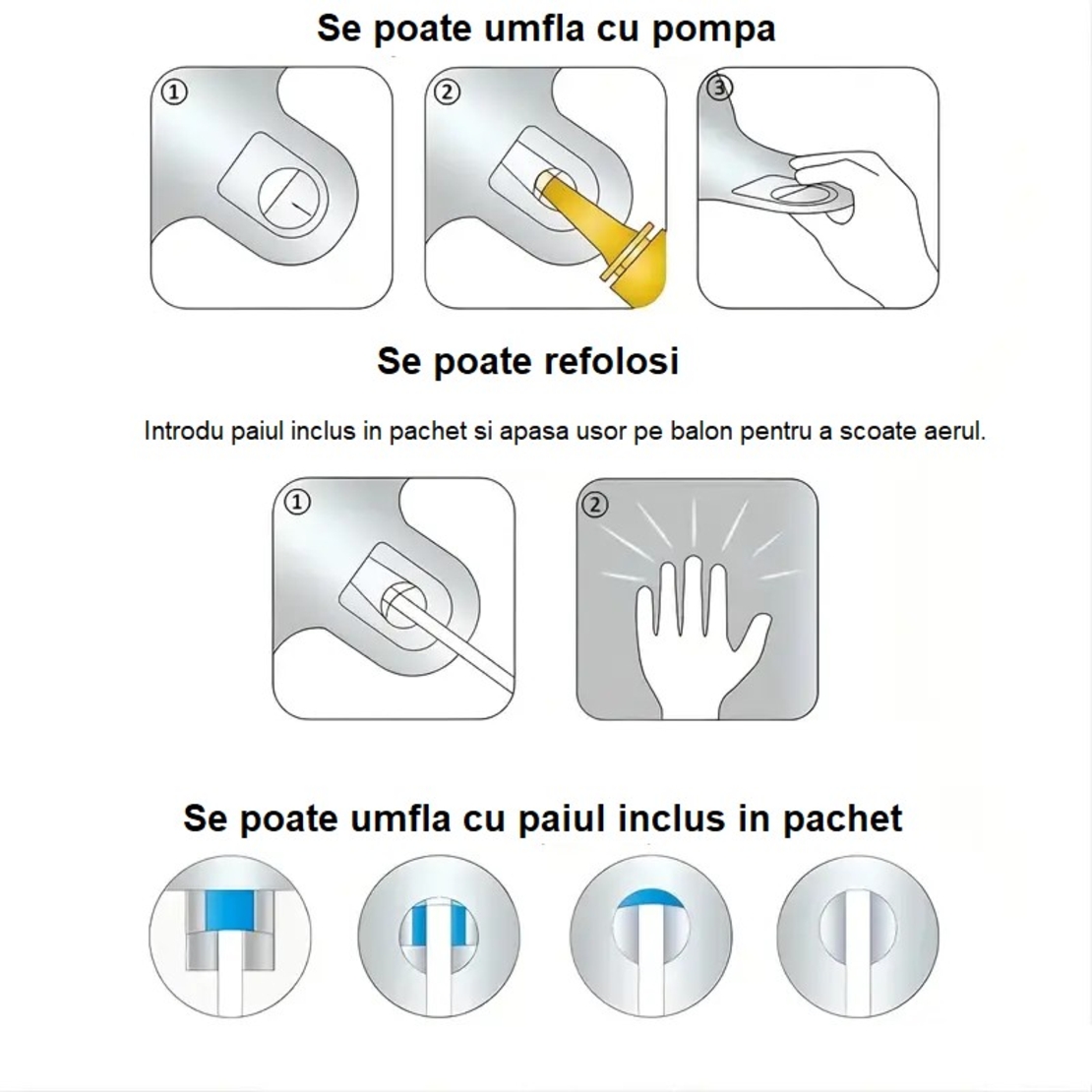 Se poate umfla cu pompa

①

②

③

Se poate refolosi

Introdu paiul inclus in pachet si apasa usor pe balon pentru a scoate aerul.

①

②

Se poate umfla cu paiul inclus in pachet