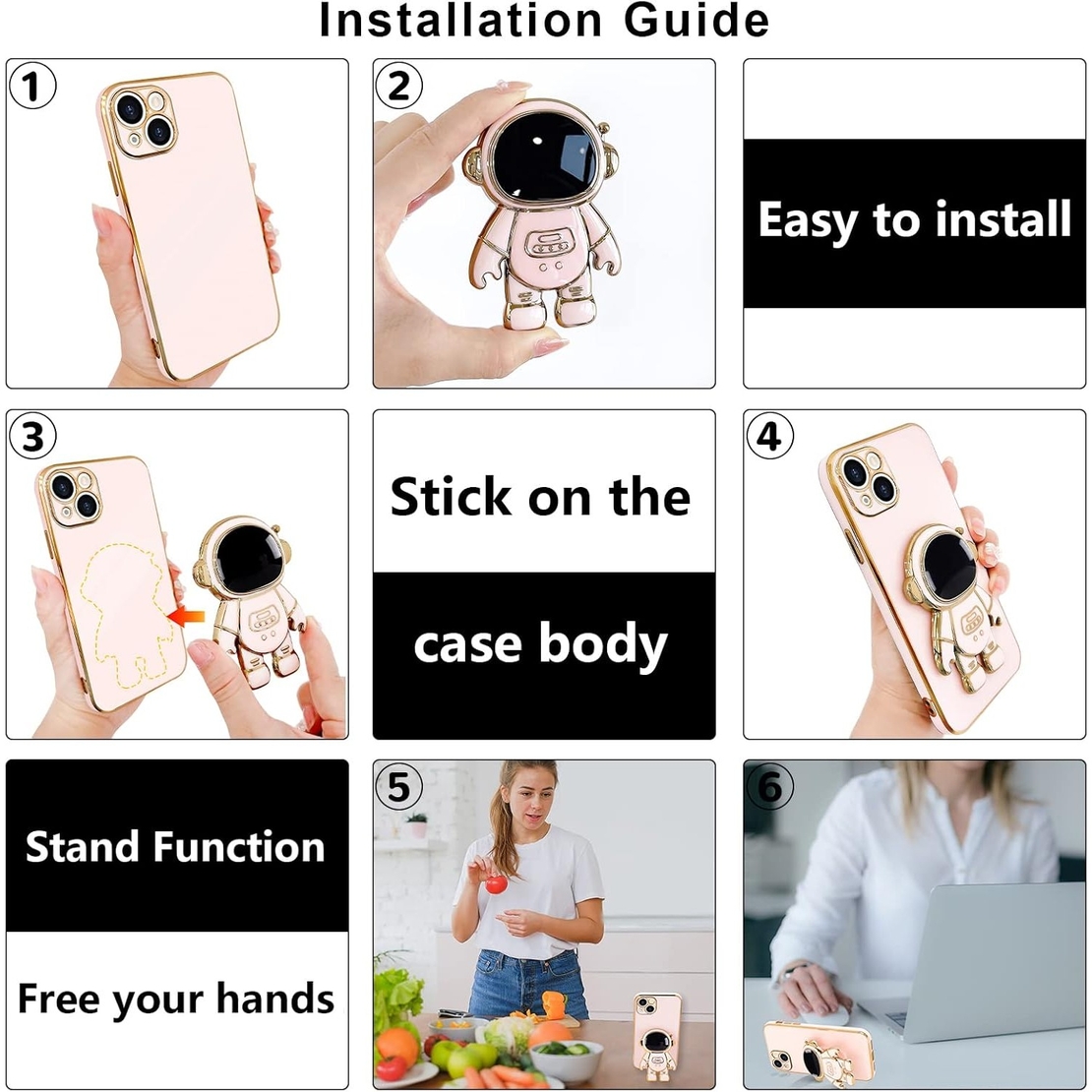 Installation Guide

1

2

Easy to install

3

Stick on the

case body

4

Stand Function

Free your hands

5

6