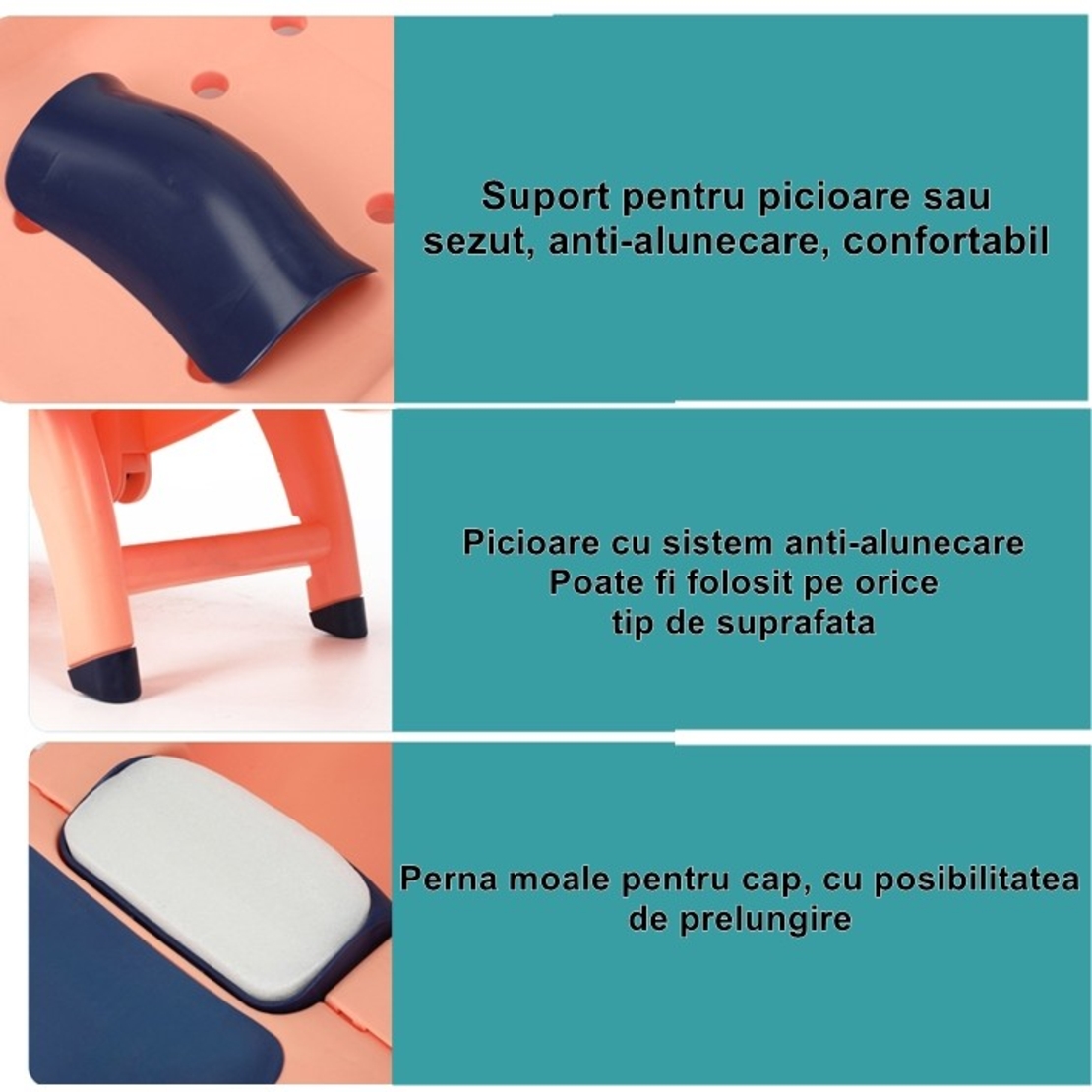 Suport pentru picioare sau sezut, anti-alunecare, confortabil

Picioare cu sistem anti-alunecare
Poate fi folosit pe orice
tip de suprafata

Perna moale pentru cap, cu posibilitatea de prelungire