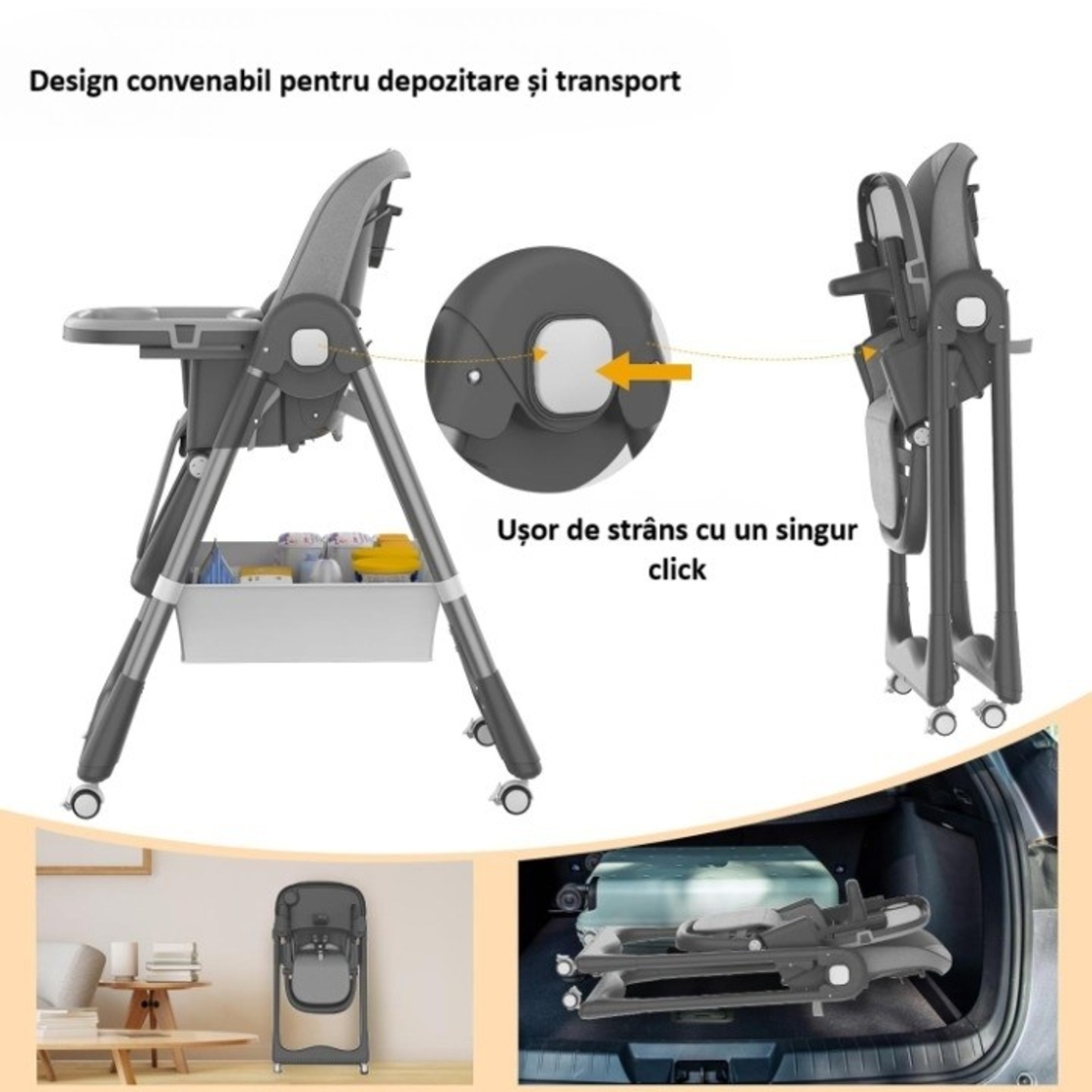 Design convenabil pentru depozitare și transport

Ușor de strâns cu un singur click