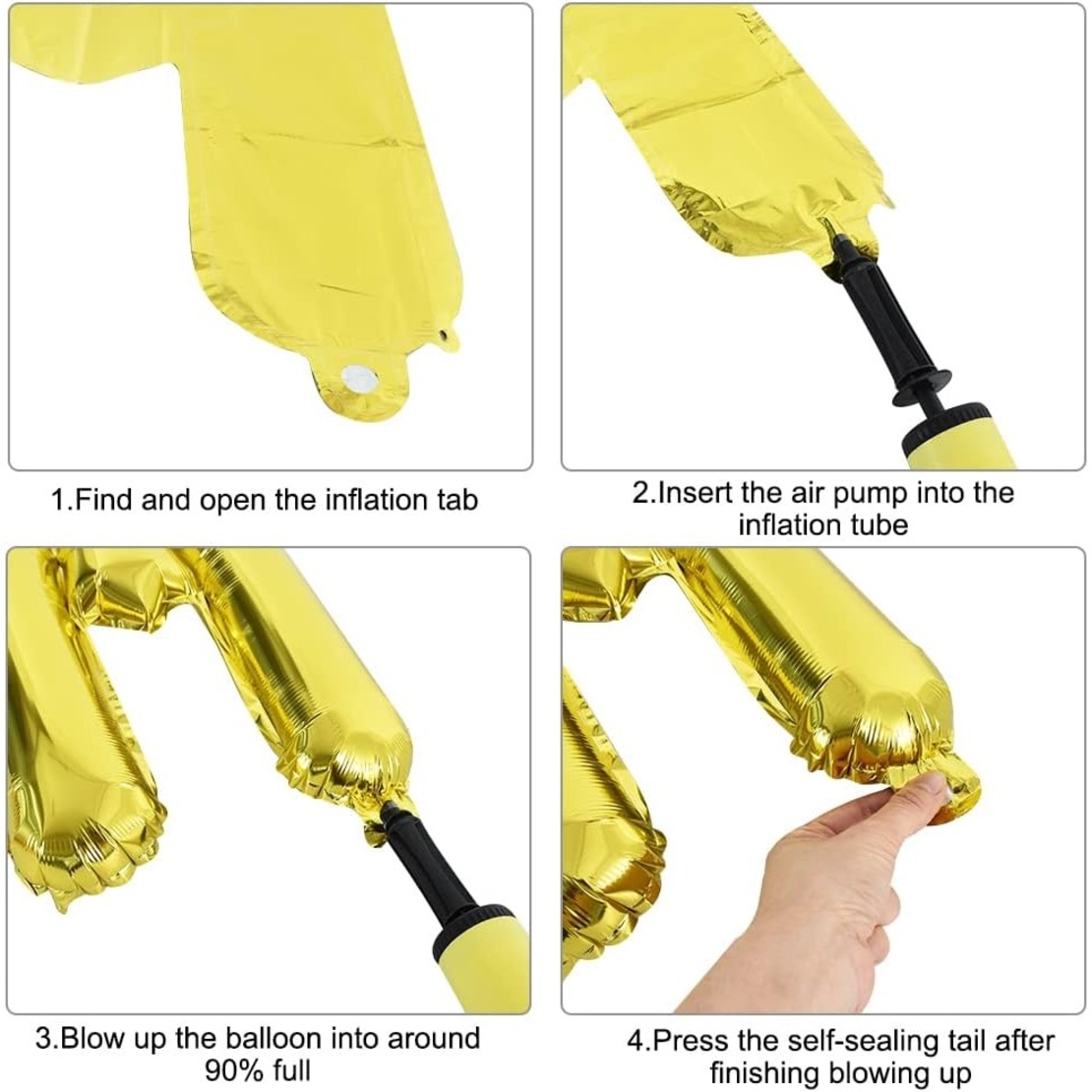 1.Find and open the inflation tab

2.Insert the air pump into the inflation tube

3.Blow up the balloon into around 90% full

4.Press the self-sealing tail after finishing blowing up