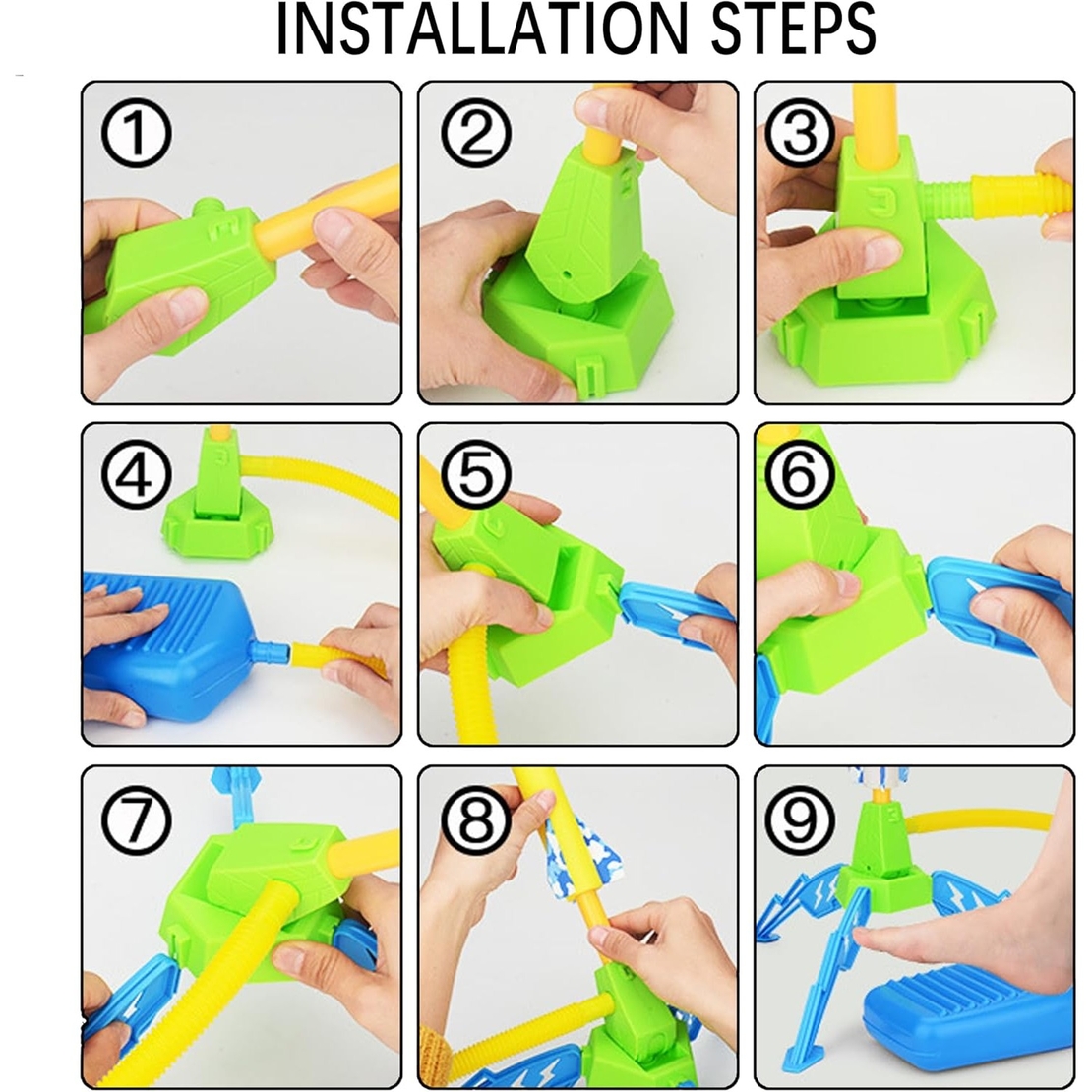 INSTALLATION STEPS

①

②

③

④

⑤

⑥

⑦

⑧

⑨