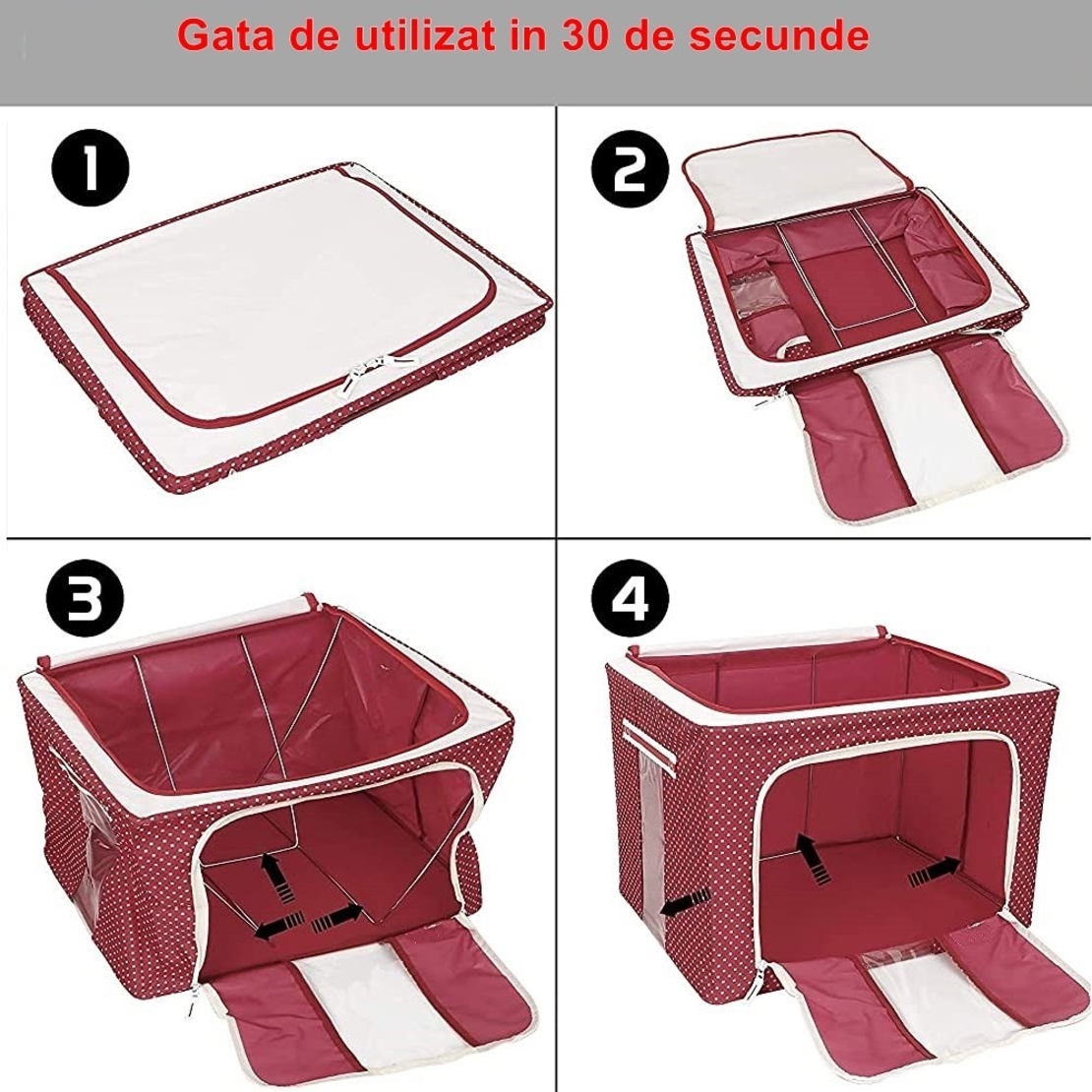 Gata de utilizat in 30 de secunde

1

2

3

4