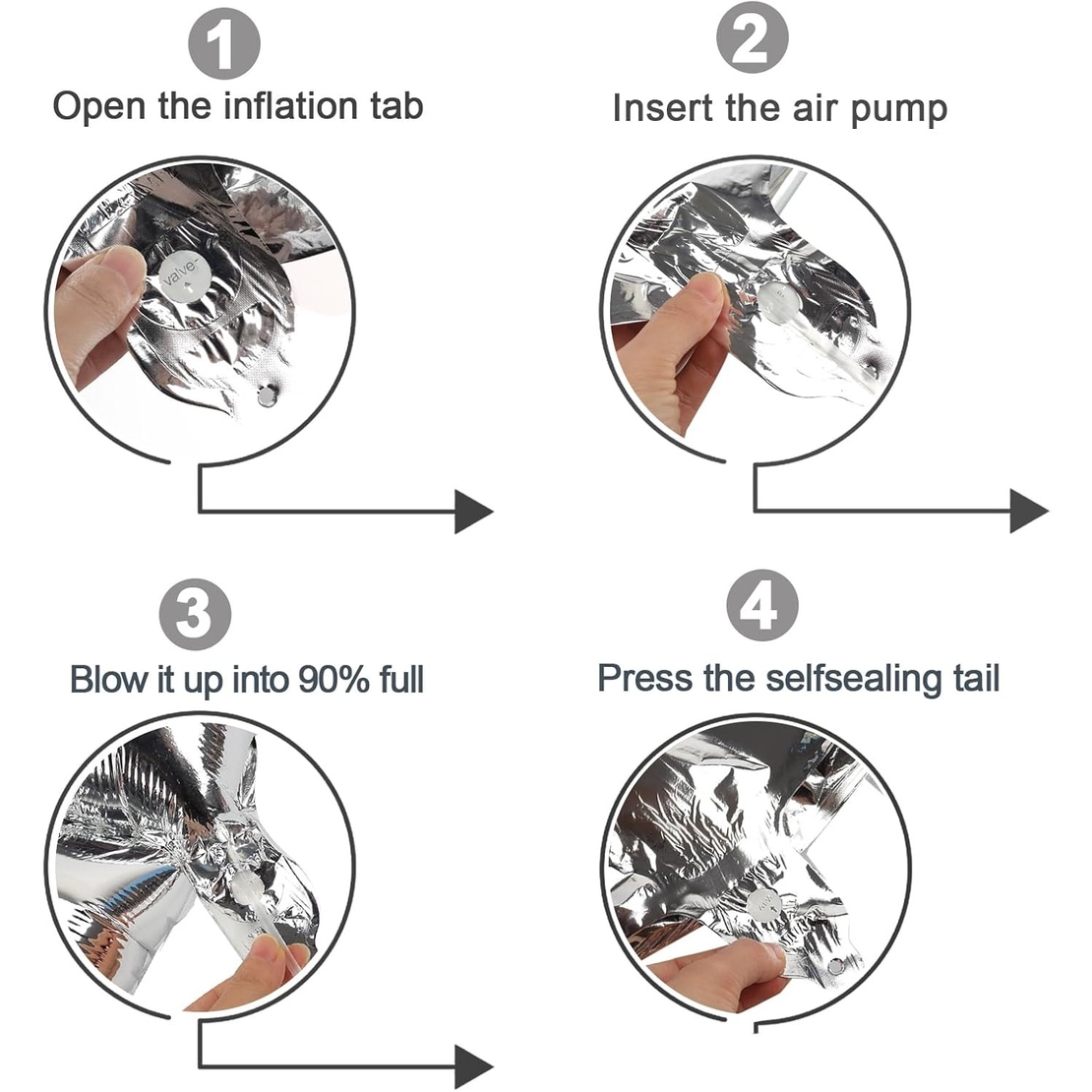 1
Open the inflation tab

valve

2
Insert the air pump

3
Blow it up into 90% full

4
Press the selfsealing tail