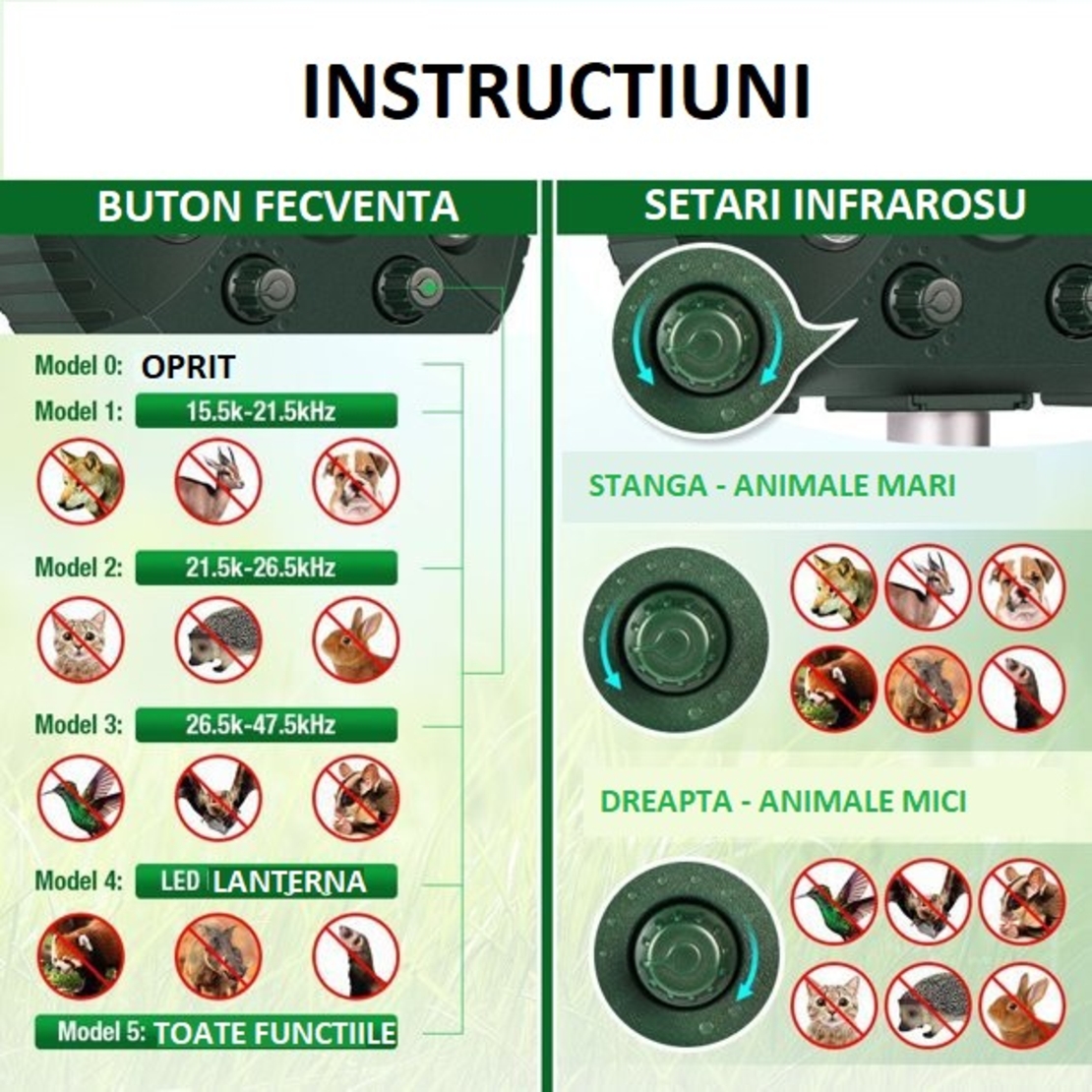 INSTRUCTIUNI

BUTON FECVENTA

Model 0: OPRIT
Model 1: 15.5k-21.5kHz
Model 2: 21.5k-26.5kHz
Model 3: 26.5k-47.5kHz
Model 4: LED LANTERNA
Model 5: TOATE FUNCTIILE

SETARI INFRAROSU

STANGA - ANIMALE MARI

DREAPTA - ANIMALE MICI