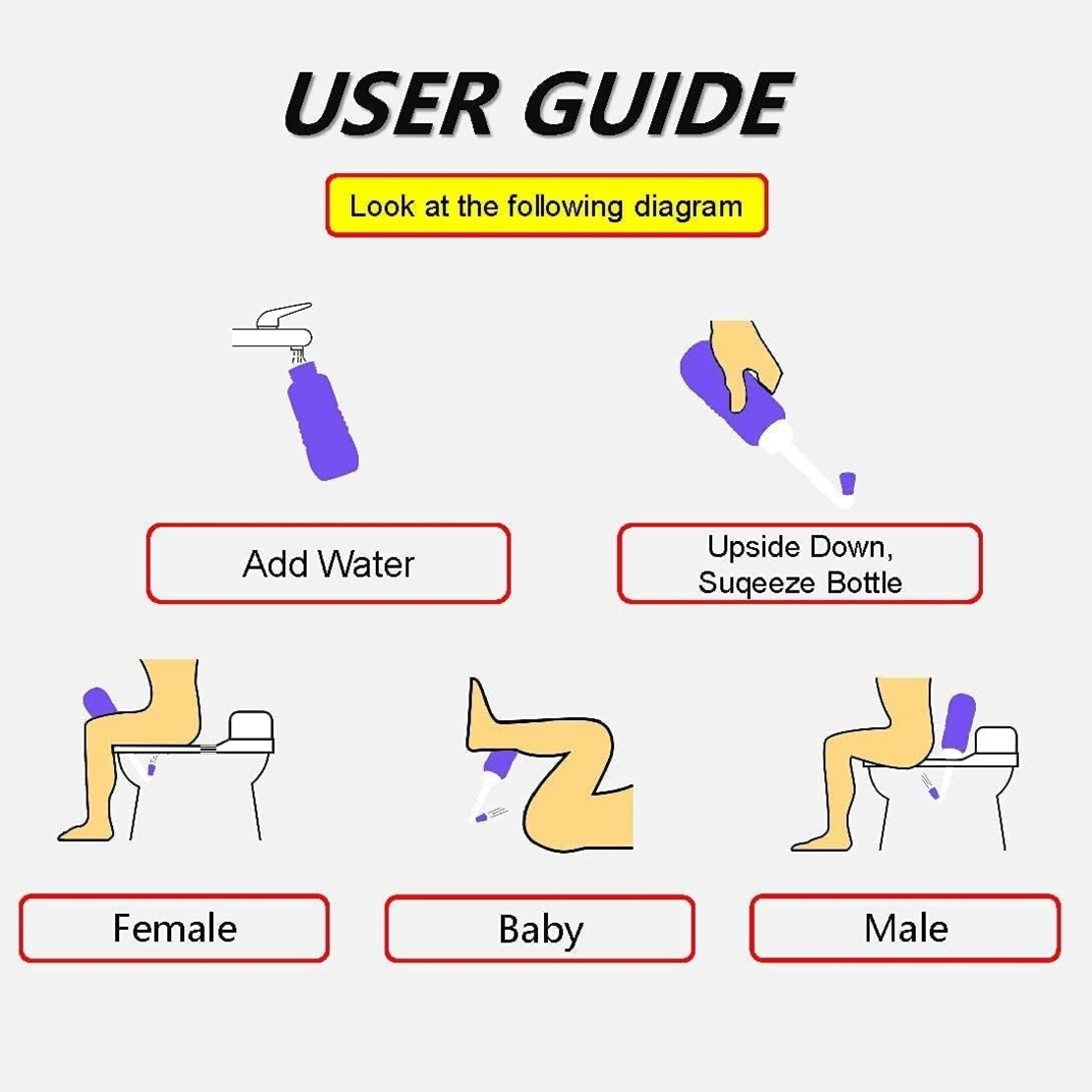 USER GUIDE

Look at the following diagram

Add Water

Upside Down, Suqeeze Bottle

Female

Baby

Male