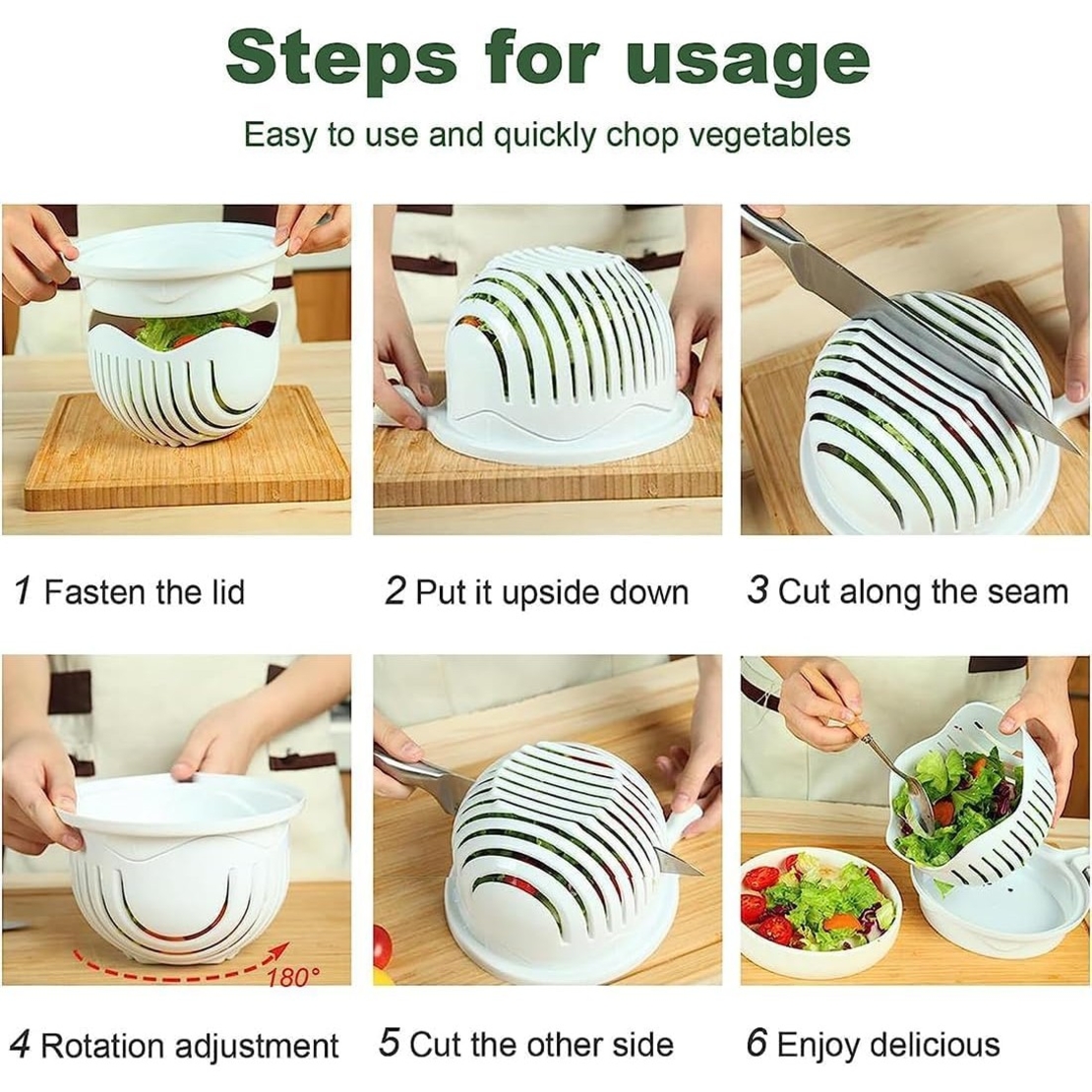 Steps for usage

Easy to use and quickly chop vegetables

1 Fasten the lid

2 Put it upside down

3 Cut along the seam

180°

4 Rotation adjustment

5 Cut the other side

6 Enjoy delicious