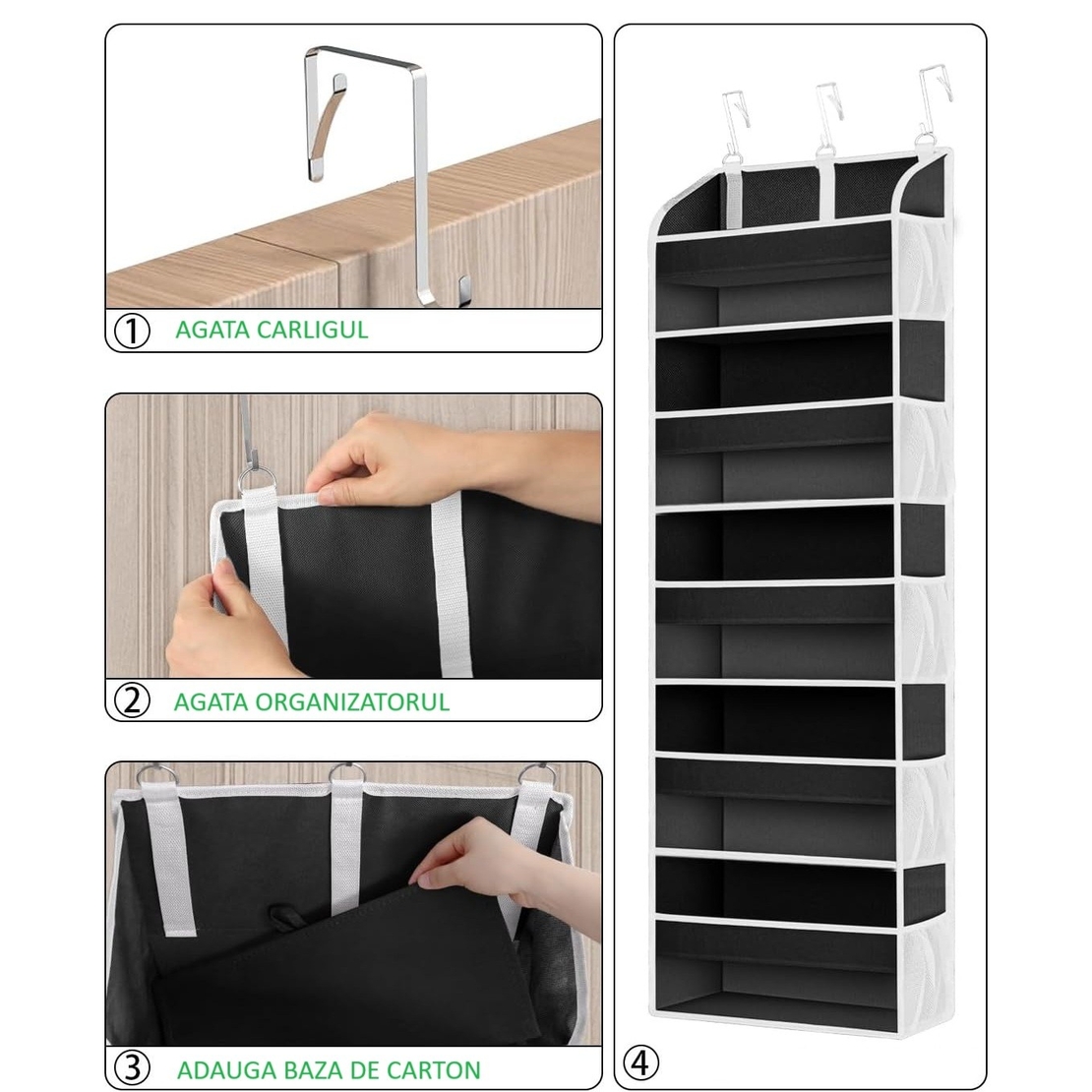 ① AGATA CARLIGUL

② AGATA ORGANIZATORUL

③ ADAUGA BAZA DE CARTON

④