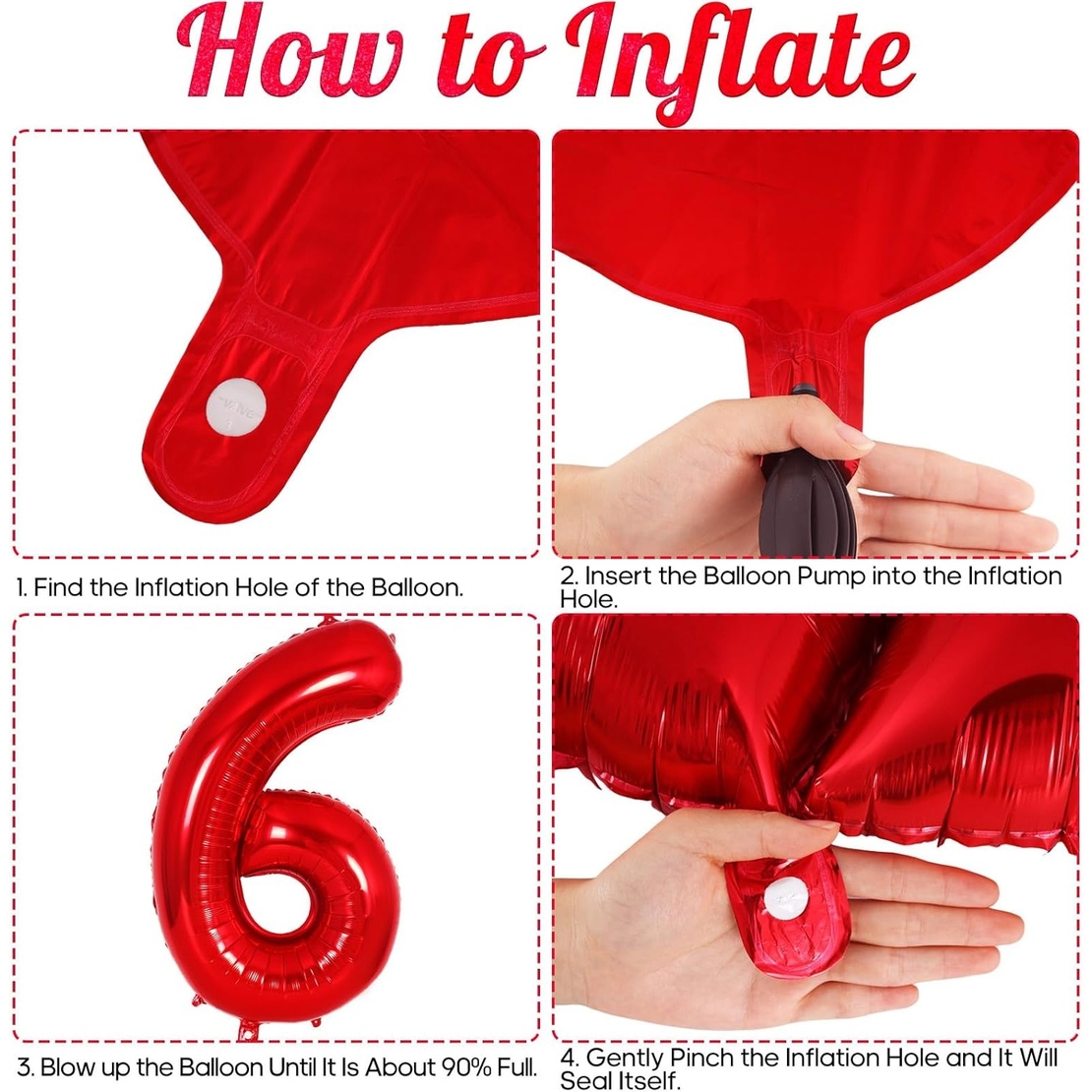 How to Inflate

1. Find the Inflation Hole of the Balloon.

2. Insert the Balloon Pump into the Inflation Hole.

3. Blow up the Balloon Until It Is About 90% Full.

4. Gently Pinch the Inflation Hole and It Will Seal Itself.