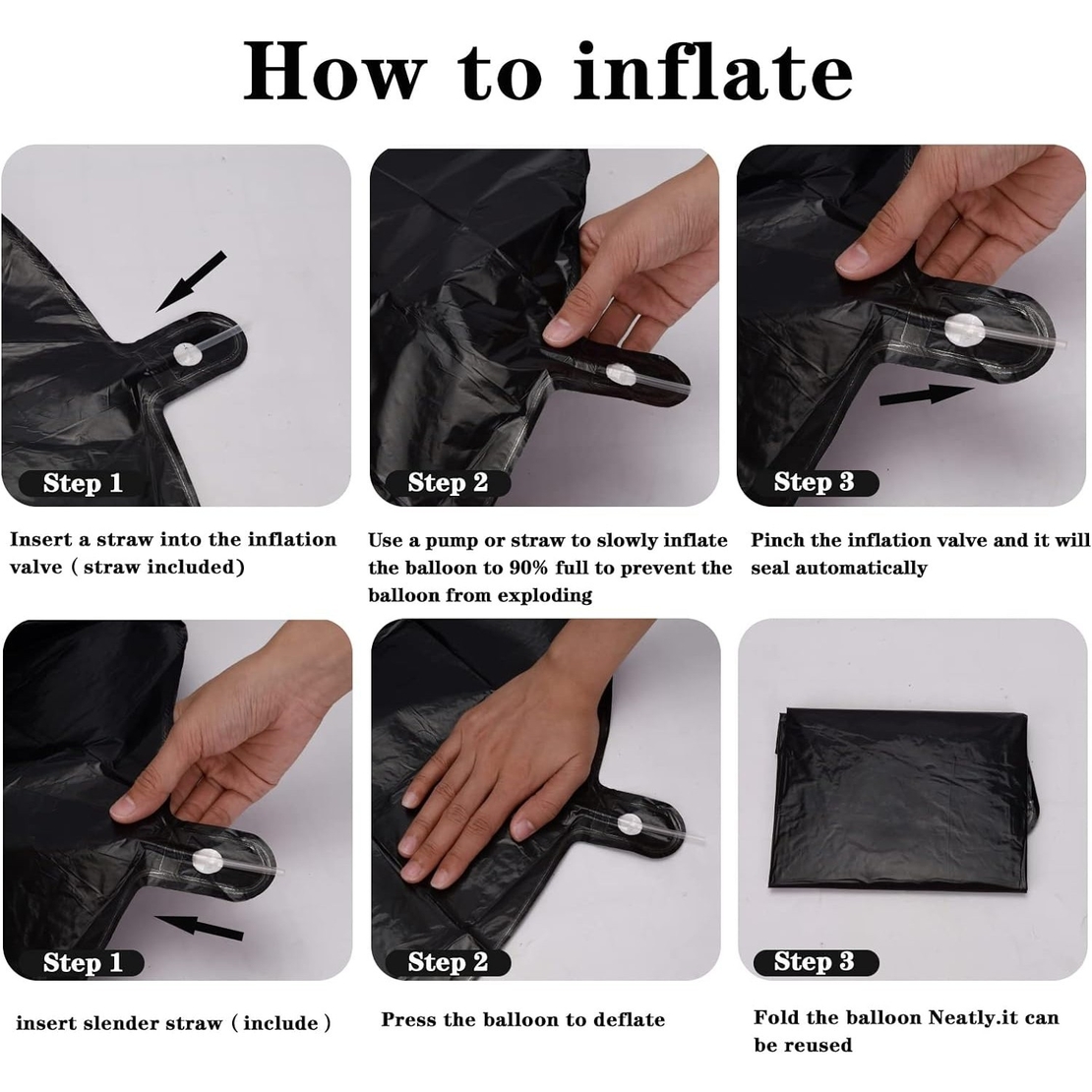 How to inflate

Step 1

Insert a straw into the inflation valve ( straw included)

Step 2

Use a pump or straw to slowly inflate the balloon to 90% full to prevent the balloon from exploding

Step 3

Pinch the inflation valve and it will seal automatically

Step 1

insert slender straw ( include )

Step 2

Press the balloon to deflate

Step 3

Fold the balloon Neatly.it can be reused