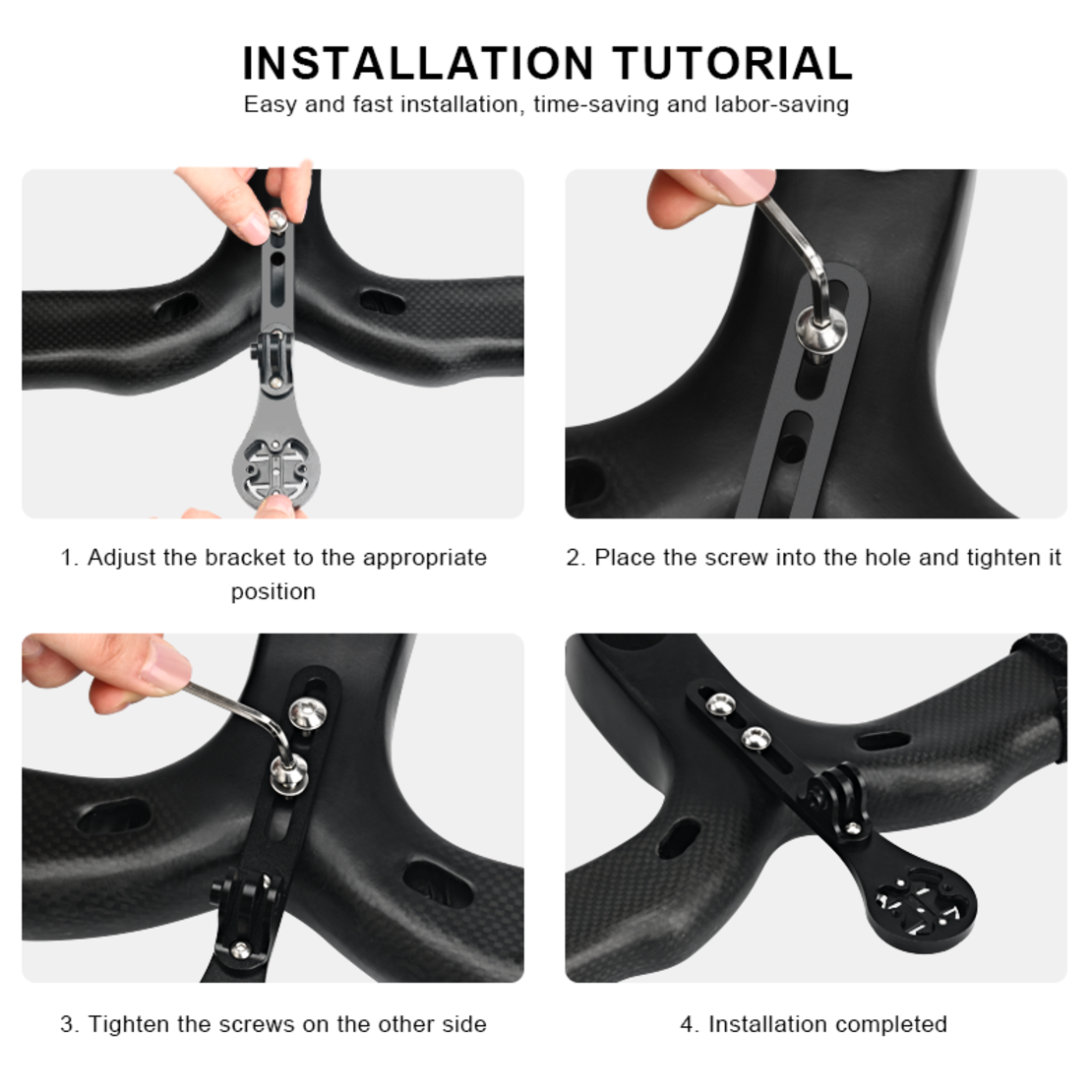 INSTALLATION TUTORIAL
Easy and fast installation, time-saving and labor-saving

1. Adjust the bracket to the appropriate position

2. Place the screw into the hole and tighten it

3. Tighten the screws on the other side

4. Installation completed