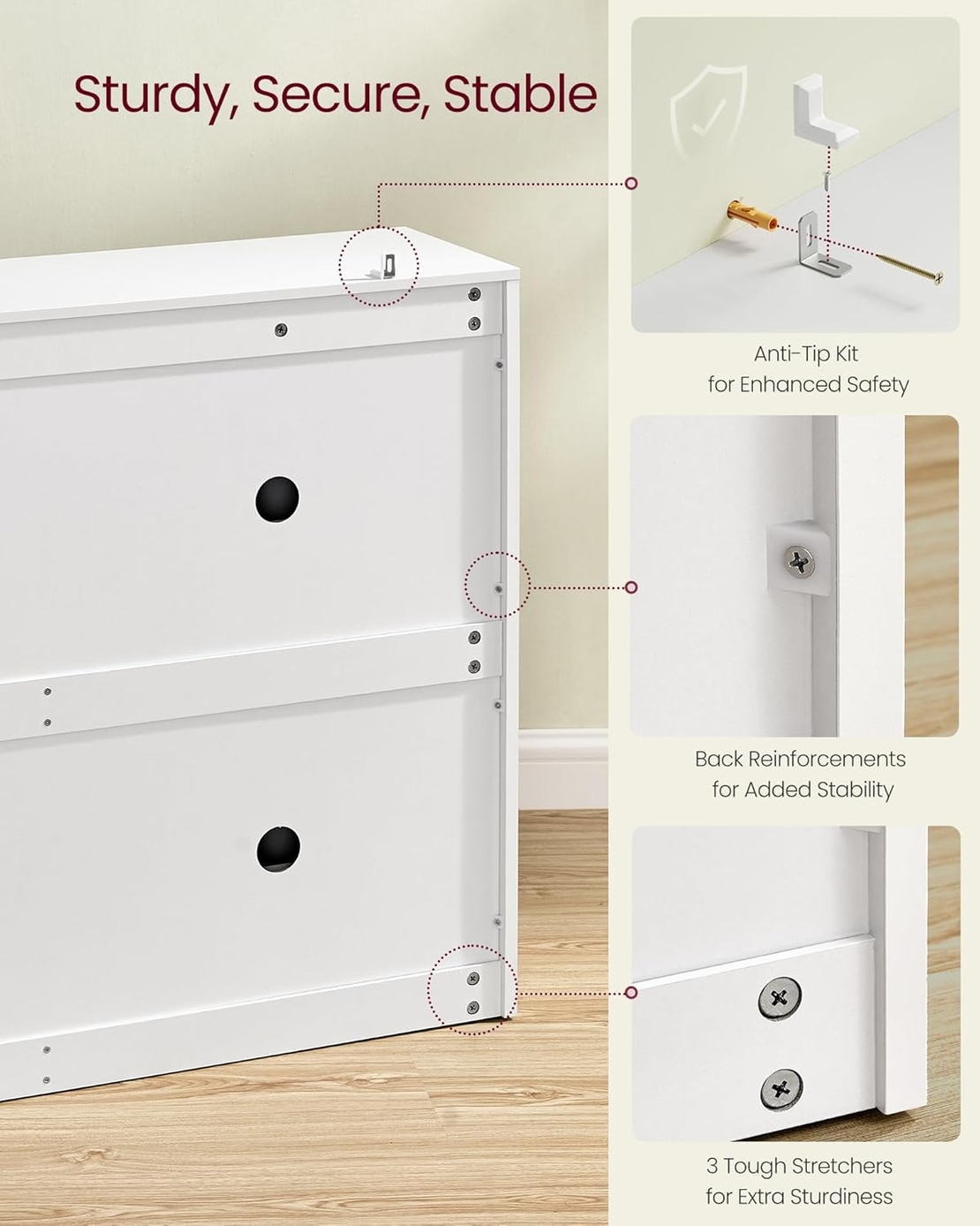 Sturdy, Secure, Stable

Anti-Tip Kit
for Enhanced Safety

Back Reinforcements
for Added Stability

3 Tough Stretchers
for Extra Sturdiness