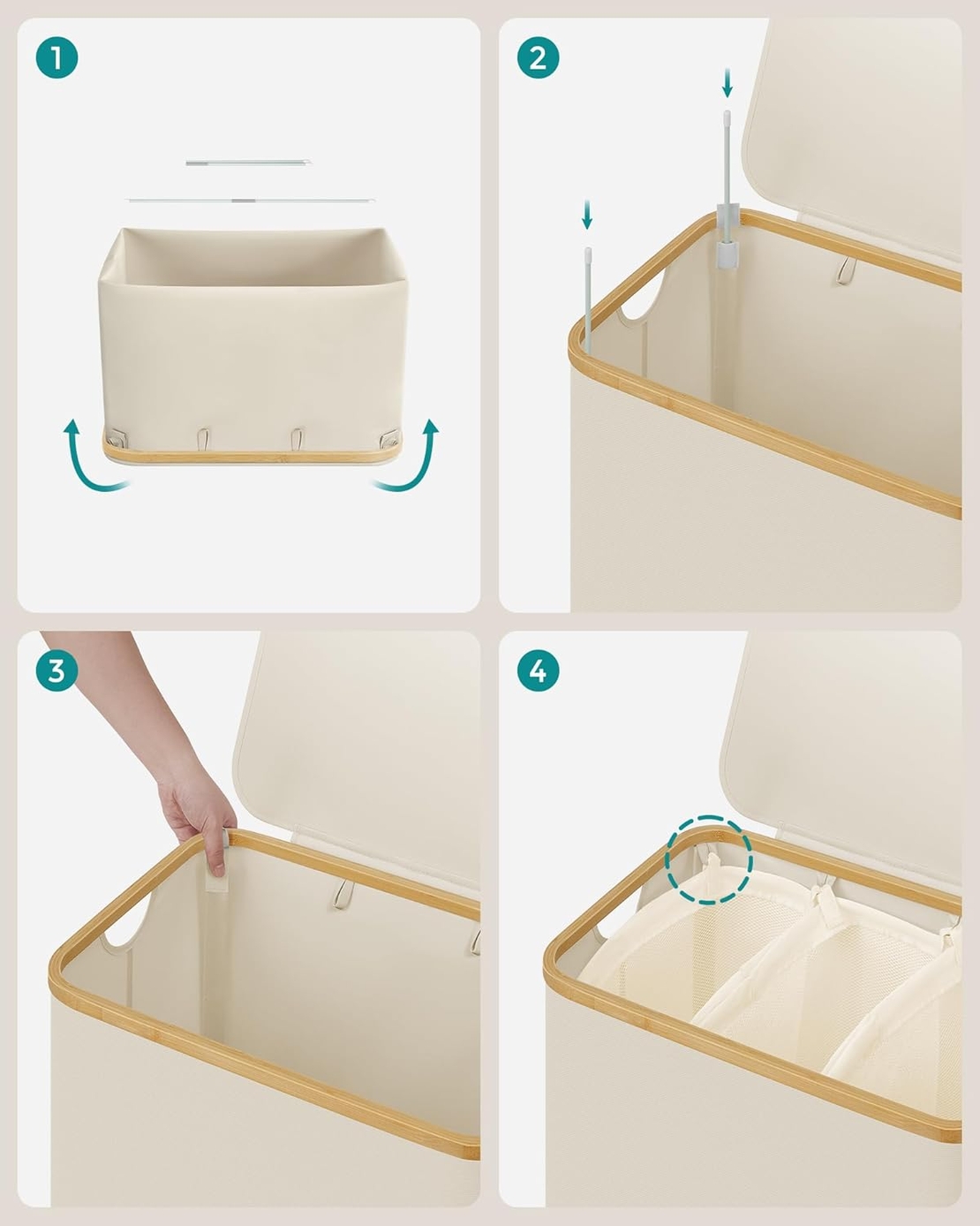 1

2

3

4