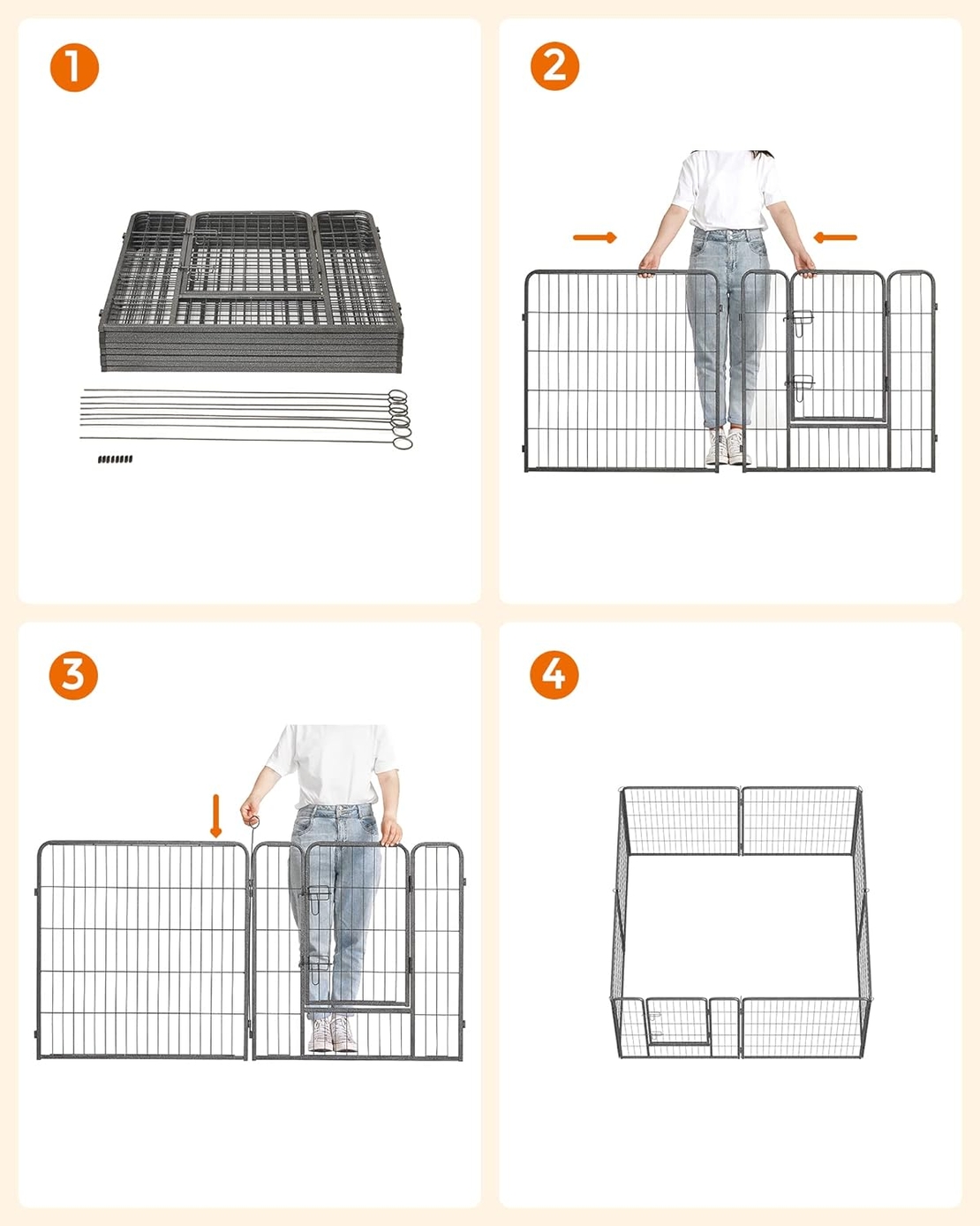 1

2

3

4