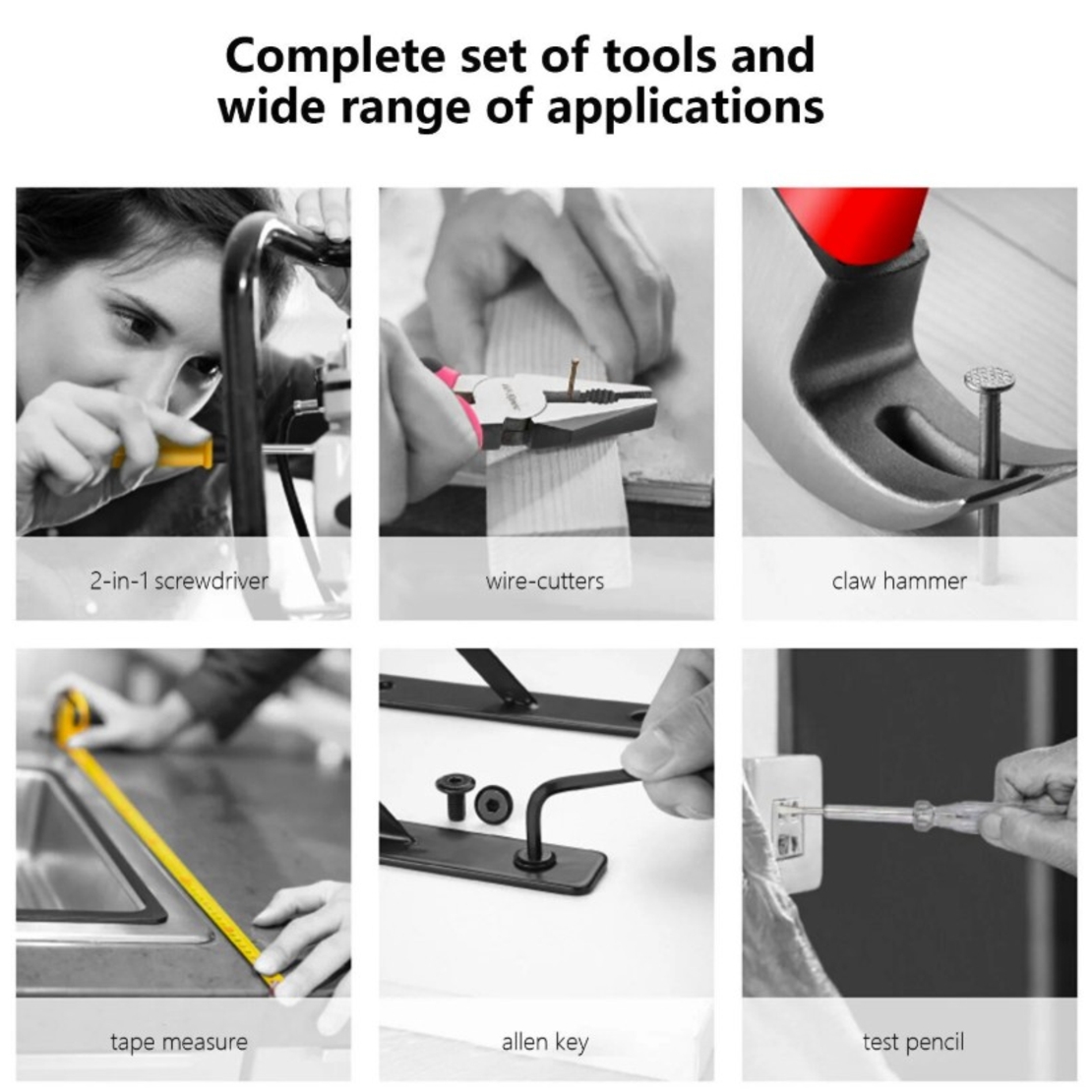 Complete set of tools and wide range of applications

2-in-1 screwdriver

wire-cutters

claw hammer

tape measure

allen key

test pencil