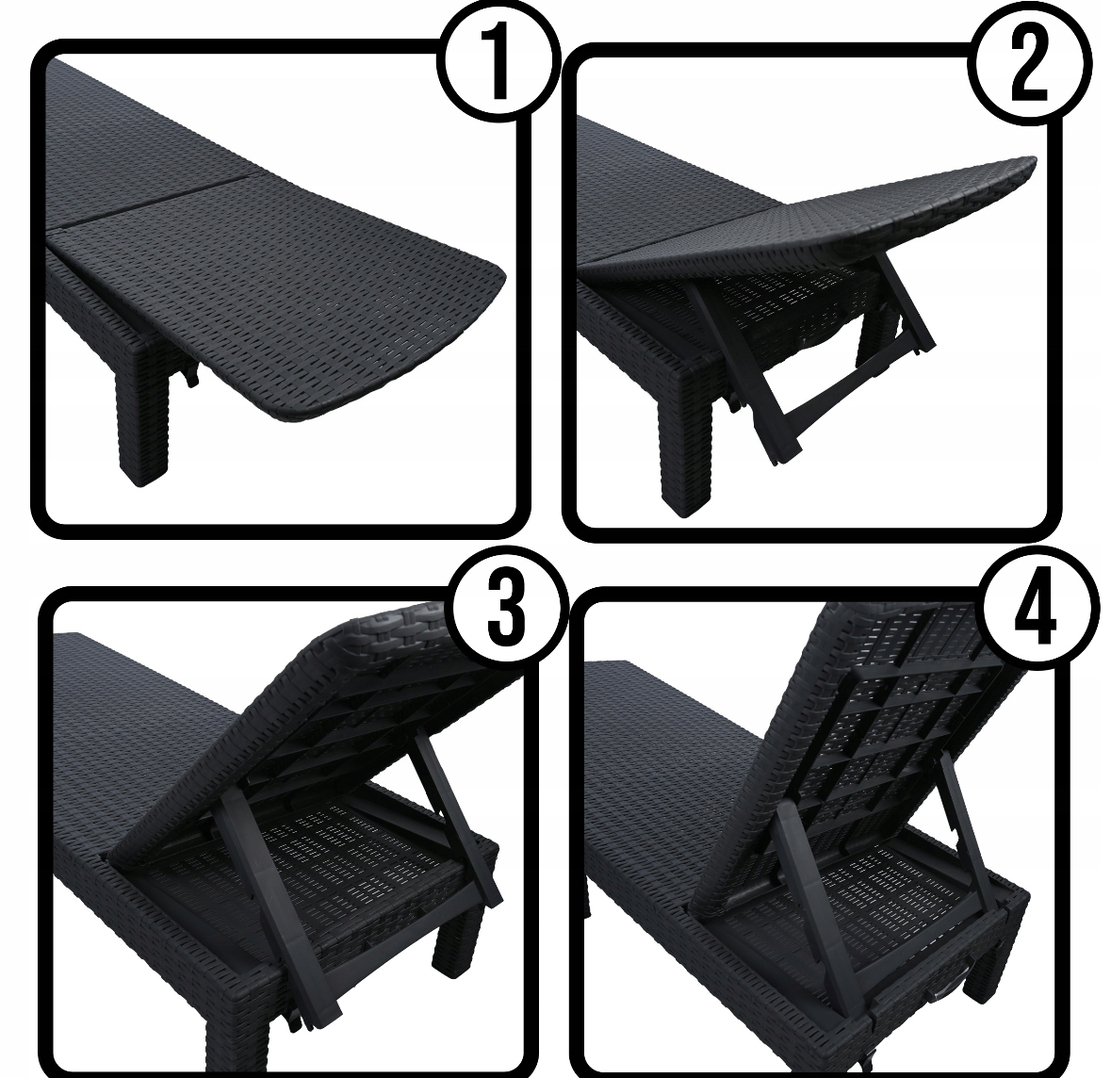 1
2
3
4